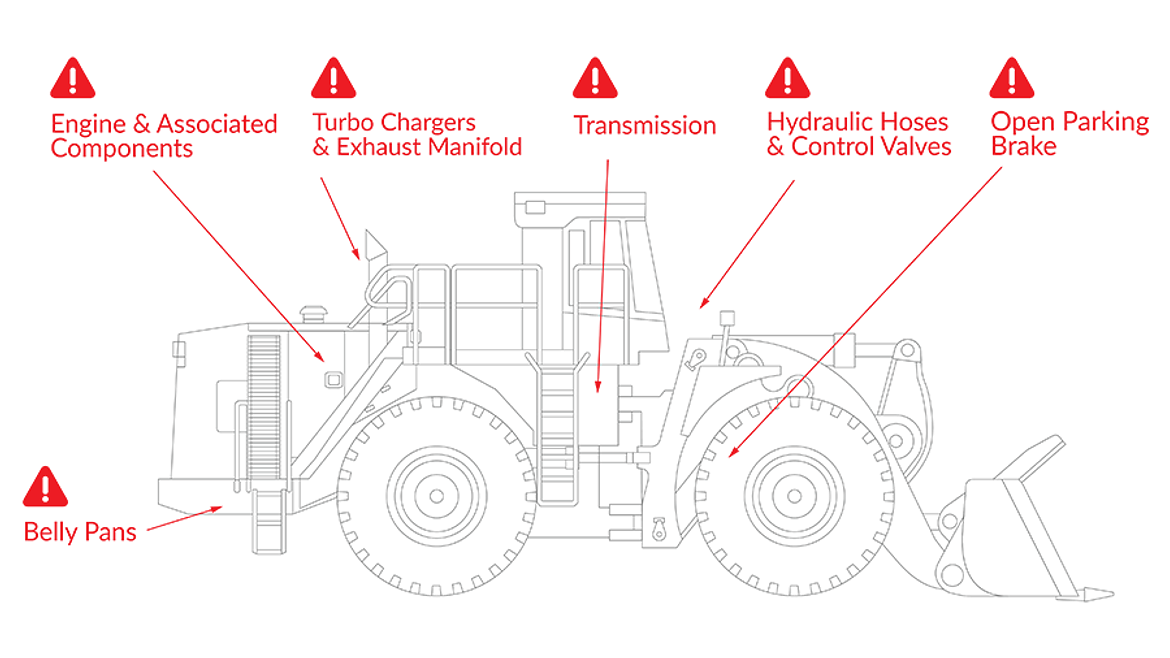 Engine & Associated Components

Turbo Chargers & Exhaust Manifold

Transmission

Hydraulic Hoses & Control Valves

Open Parking Brake

Belly Pans