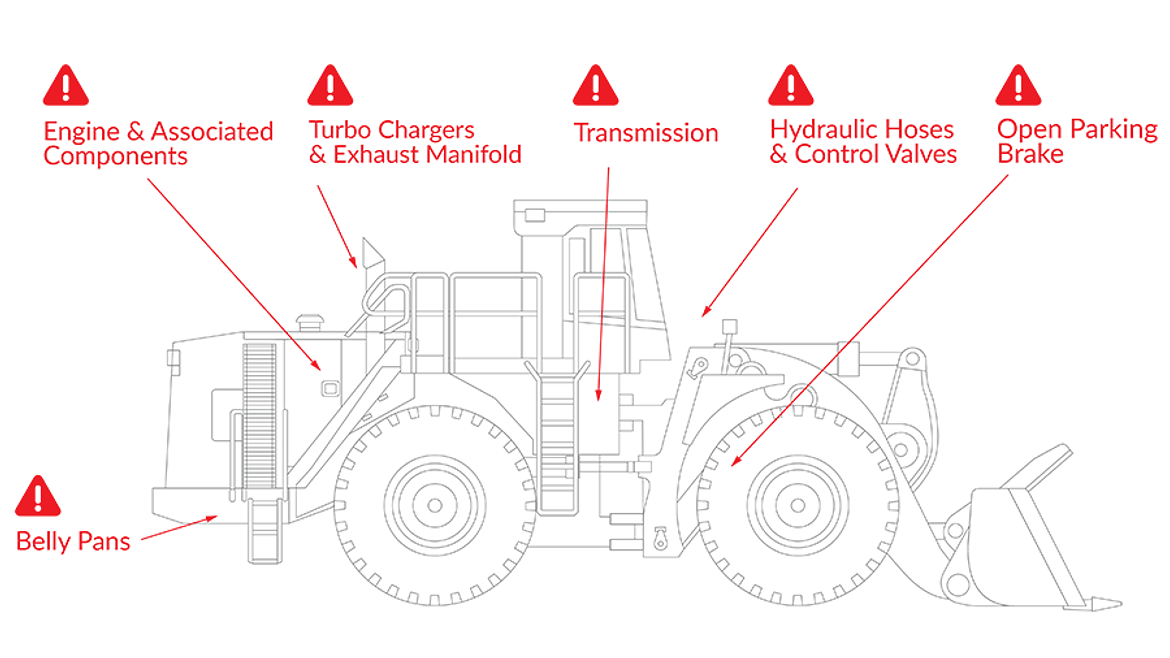 Engine & Associated Components

Turbo Chargers & Exhaust Manifold

Transmission

Hydraulic Hoses & Control Valves

Open Parking Brake

Belly Pans